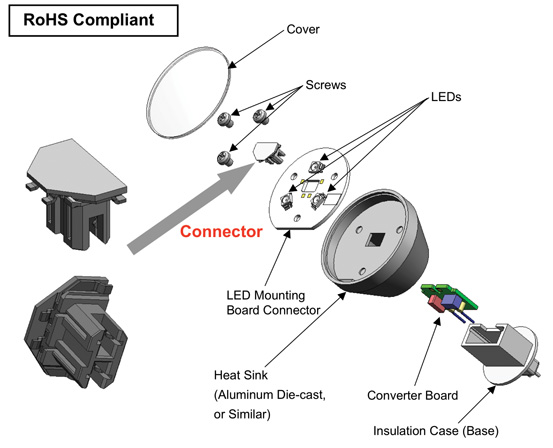 RoHS Compliant

Cover

Screws

LEDs

Connector

LED Mounting Board Connector

Heat Sink (Aluminum Die-cast, or Similar)

Converter Board

Insulation Case (Base)